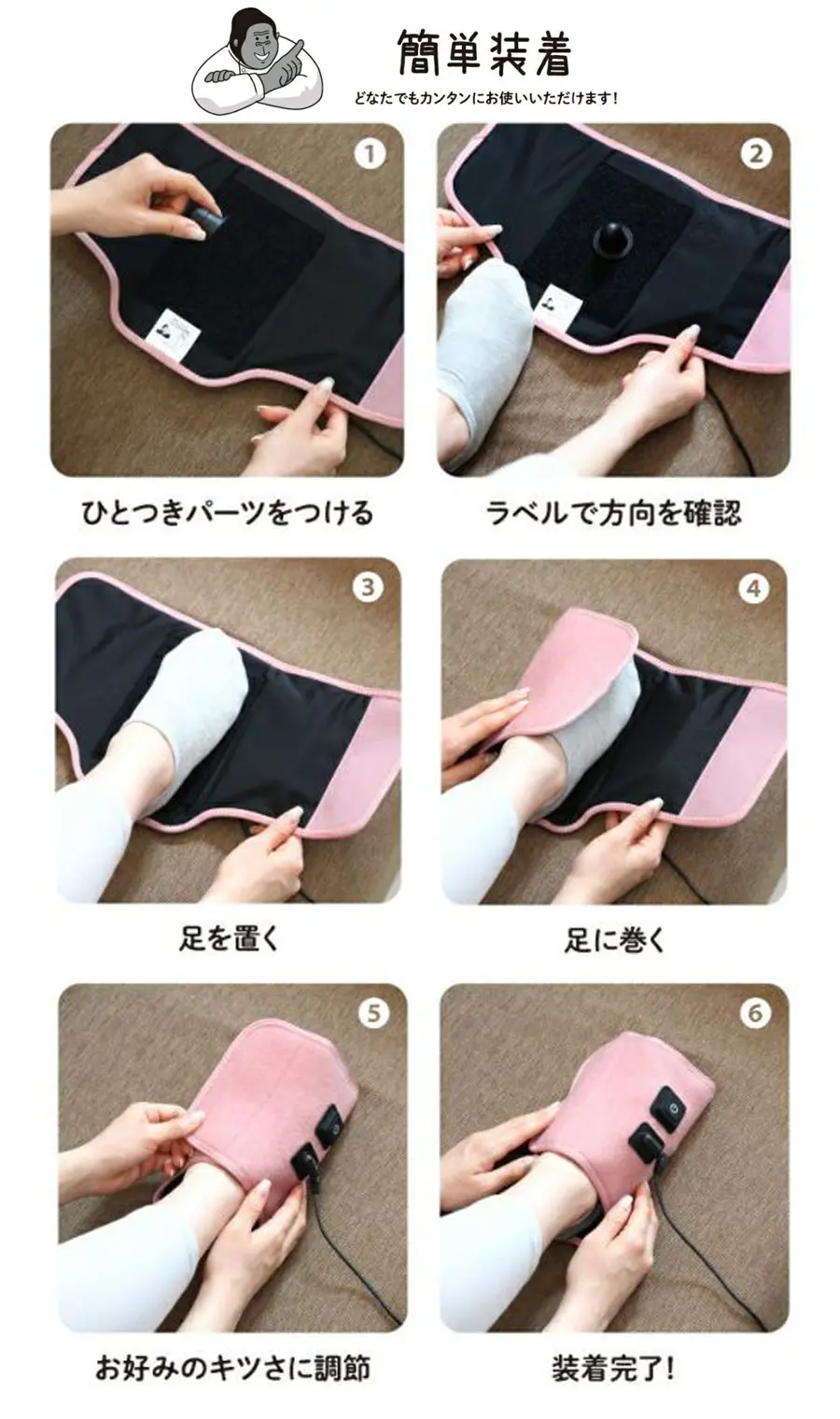 簡単装着

どなたでもカンタンにお使いいただけます！

1

ひとつきパーツをつける

2

ラベルで方向を確認

3

足を置く

4

足に巻く

5

お好みのキツさに調節

6

装着完了！